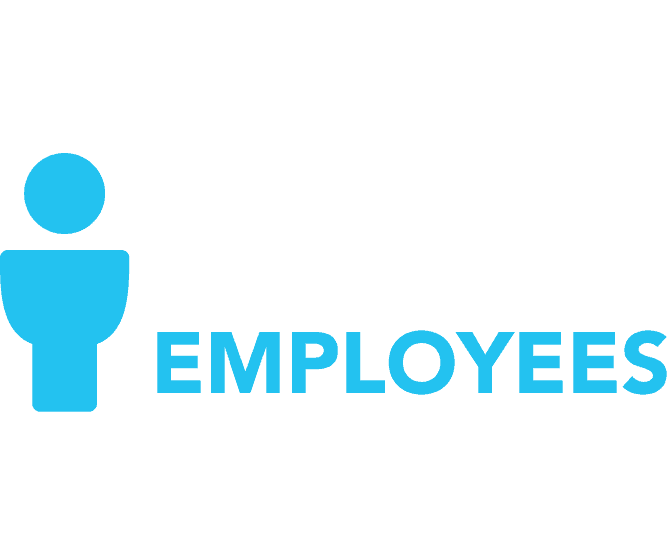 EMPLOYEES